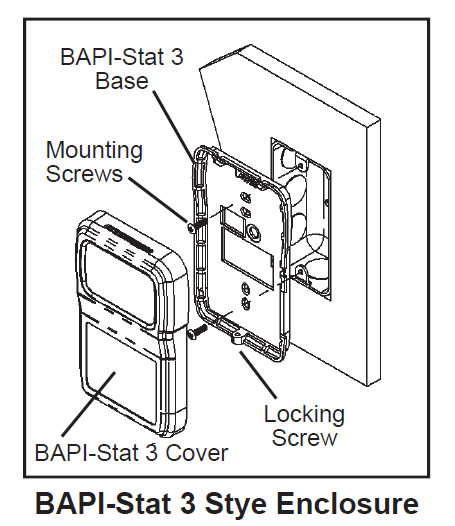 BAPI-Stat 3 Base

Mounting Screws

Locking Screw

BAPI-Stat 3 Cover

BAPI-Stat 3 Stye Enclosure